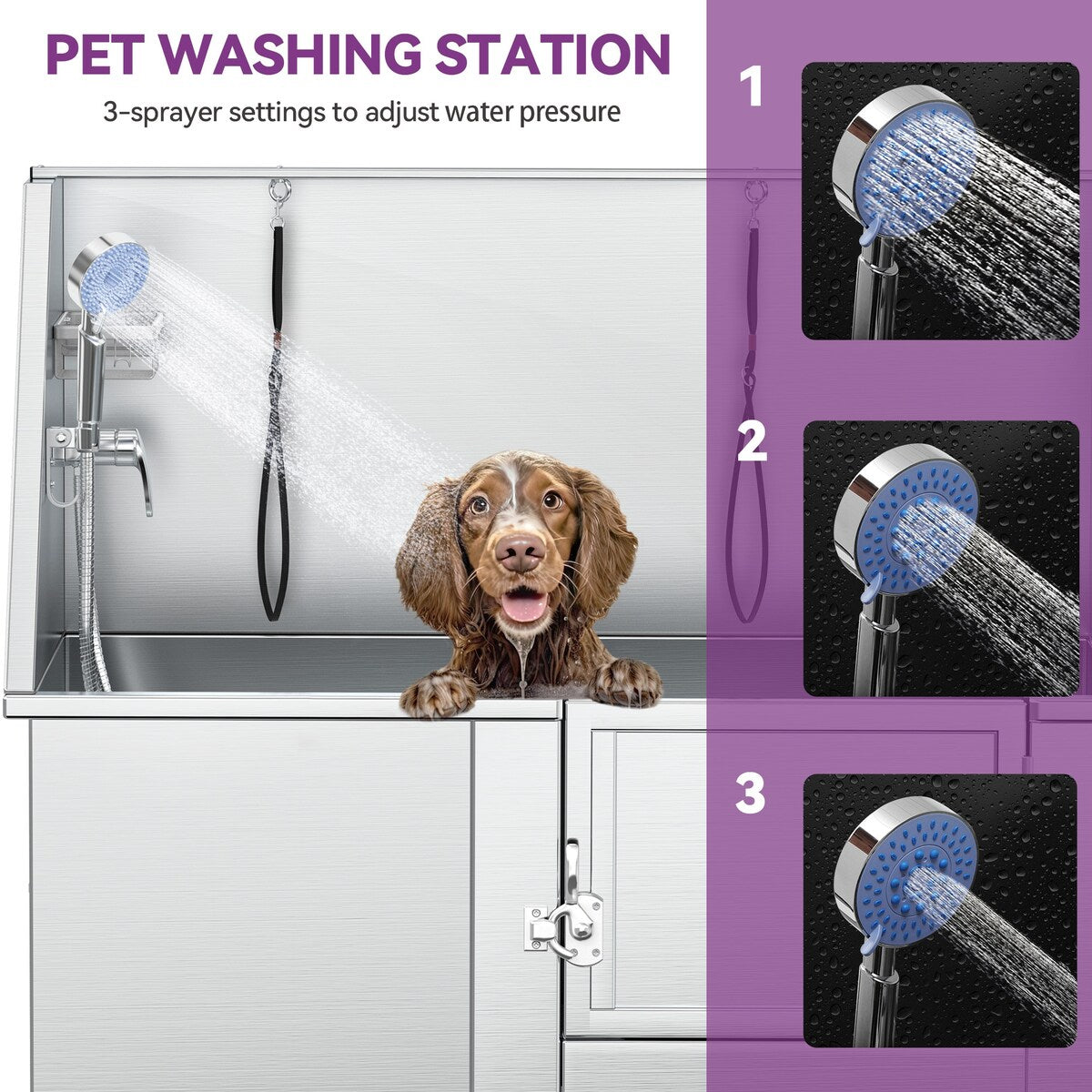 PET WASHING STATION

3-sprayer settings to adjust water pressure

1

2

3