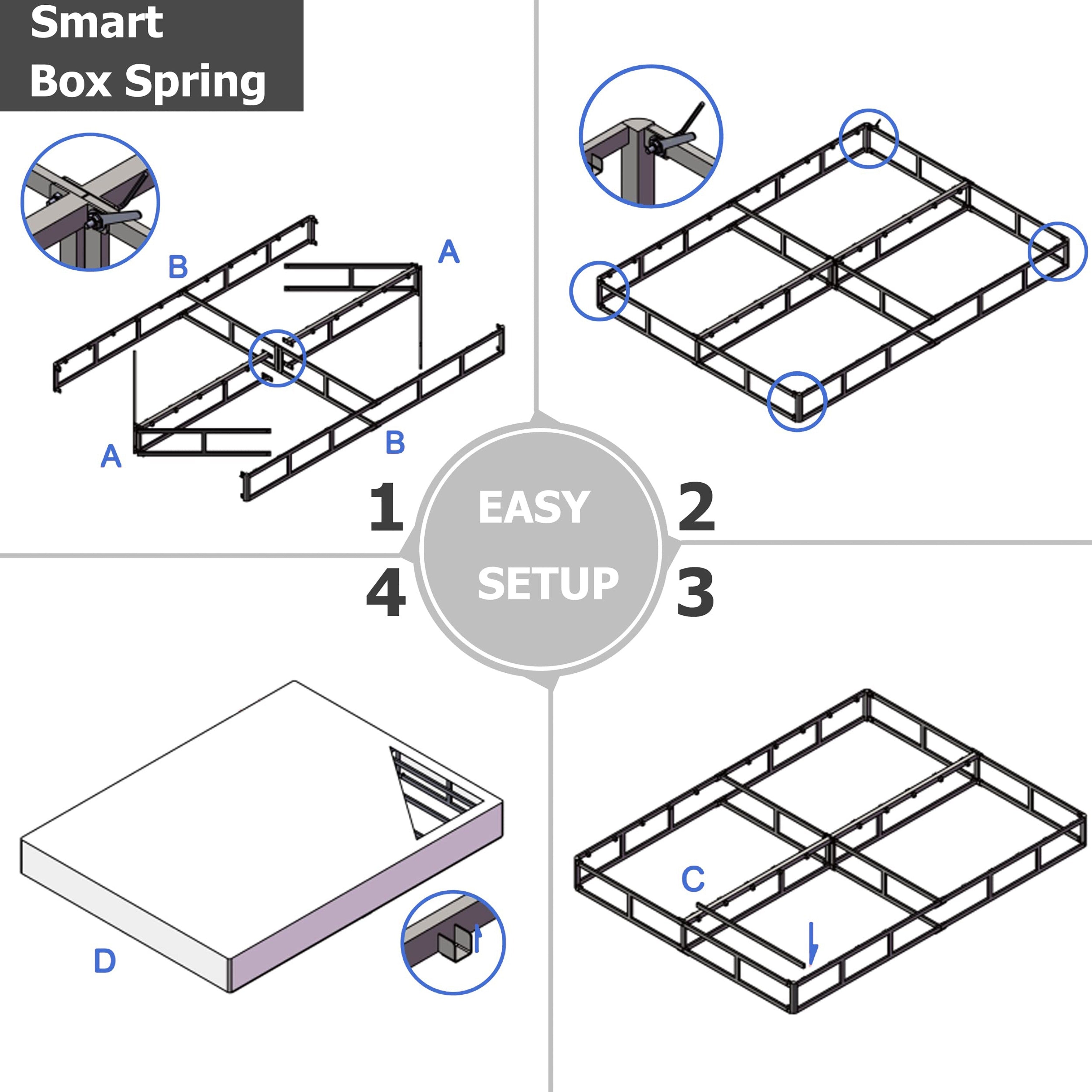 Smart
Box Spring

B

A

A

B

1

EASY
SETUP

2

4

3

D

C