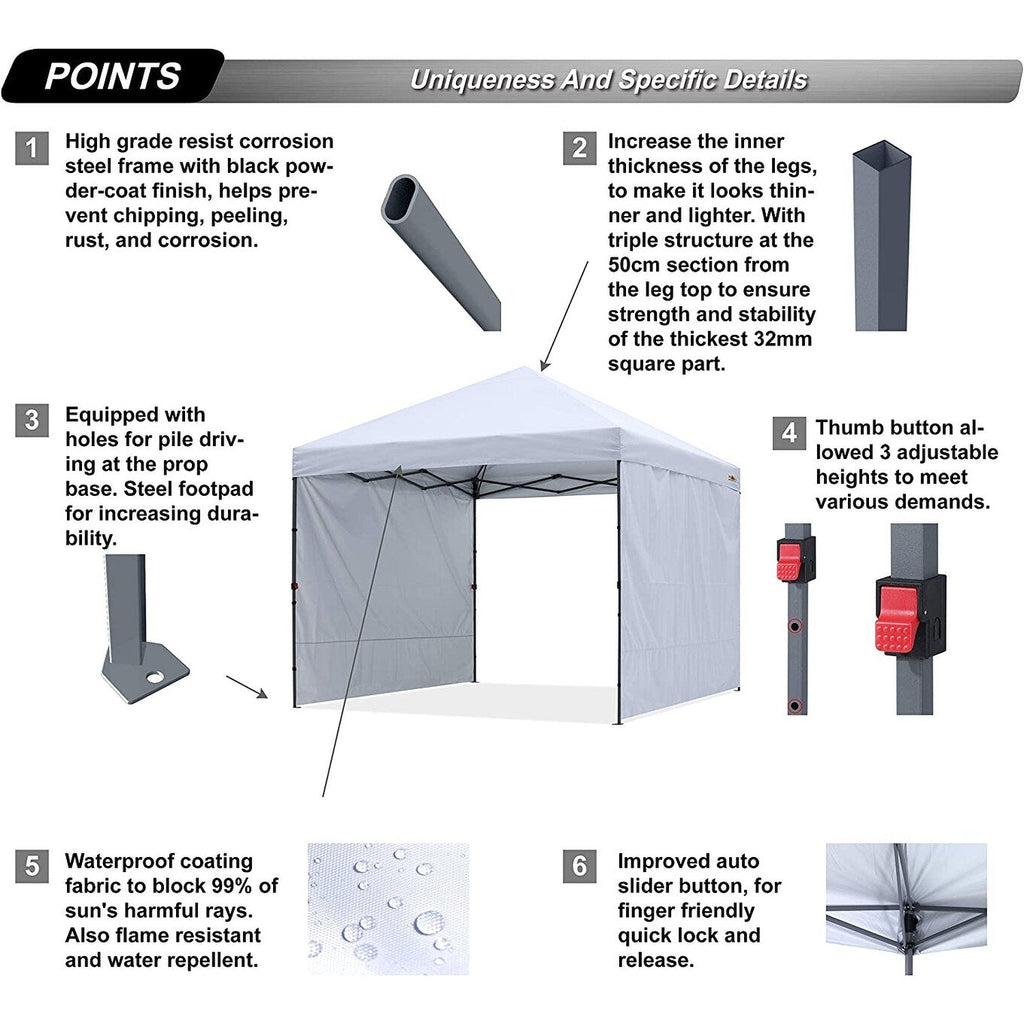 POINTS

Uniqueness And Specific Details

1 High grade resist corrosion steel frame with black powder-coat finish, helps prevent chipping, peeling, rust, and corrosion.

2 Increase the inner thickness of the legs, to make it looks thinner and lighter. With triple structure at the 50cm section from the leg top to ensure strength and stability of the thickest 32mm square part.

3 Equipped with holes for pile driving at the prop base. Steel footpad for increasing durability.

4 Thumb button allowed 3 adjustable heights to meet various demands.

5 Waterproof coating fabric to block 99% of sun's harmful rays. Also flame resistant and water repellent.

6 Improved auto slider button, for finger friendly quick lock and release.