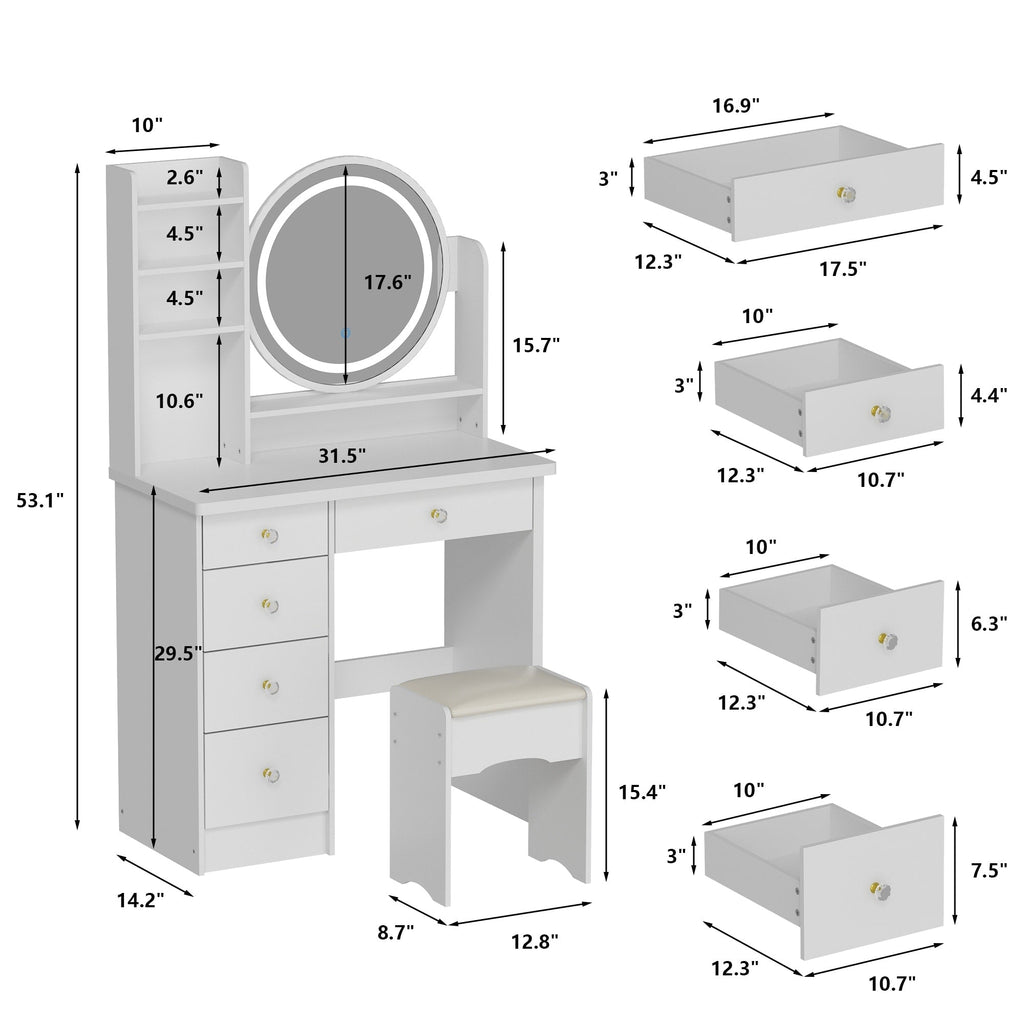 10"

2.6"

4.5"

4.5"

10.6"

17.6"

15.7"

31.5"

53.1"

29.5"

14.2"

15.4"

8.7"

12.8"

16.9"

3"

4.5"

12.3"

17.5"

10"

3"

4.4"

12.3"

10.7"

10"

3"

6.3"

12.3"

10.7"

10"

3"

7.5"

12.3"

10.7"