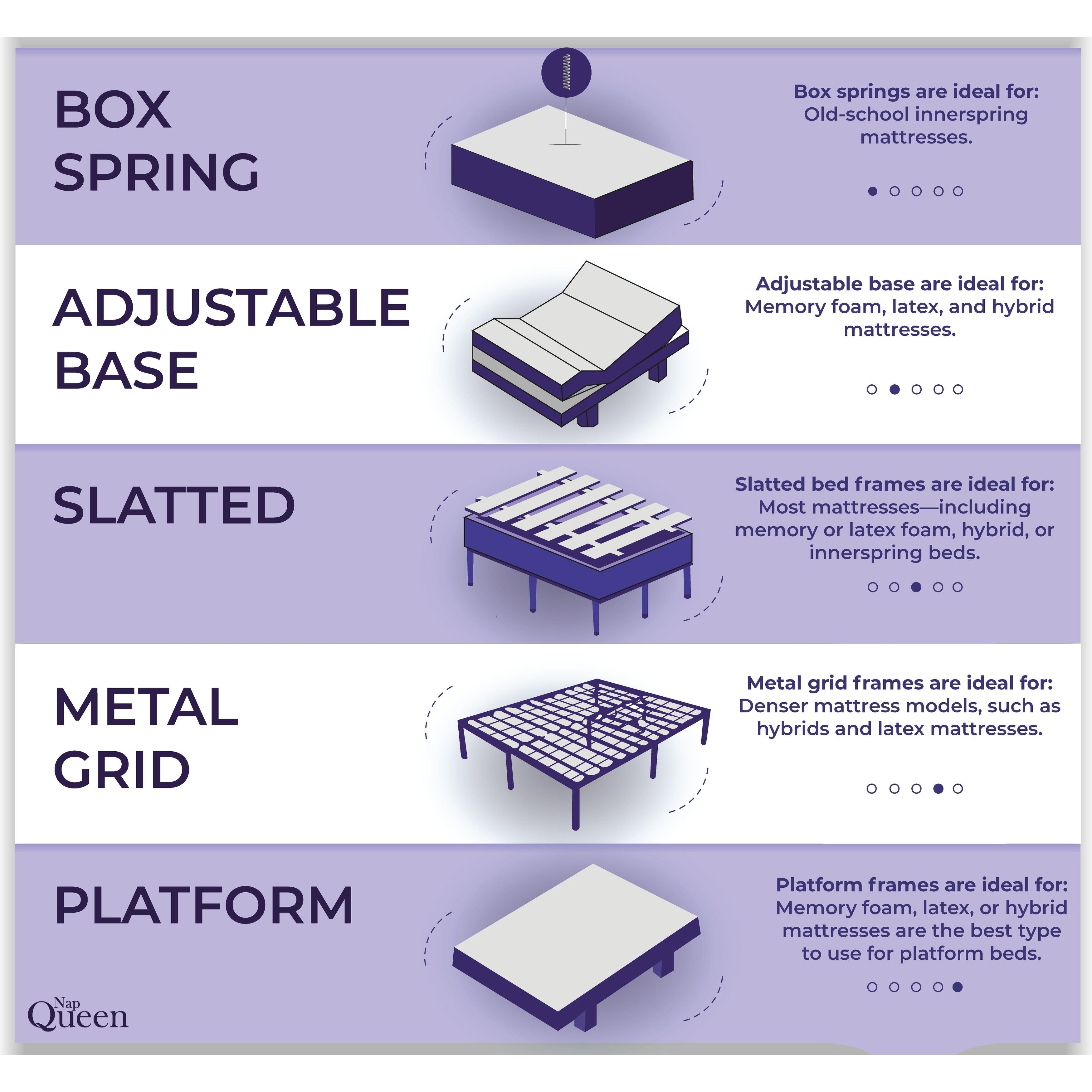 BOX SPRING

Box springs are ideal for:
Old-school innerspring mattresses.

ADJUSTABLE BASE

Adjustable base are ideal for:
Memory foam, latex, and hybrid mattresses.

SLATTED

Slatted bed frames are ideal for:
Most mattresses—including memory or latex foam, hybrid, or innerspring beds.

METAL GRID

Metal grid frames are ideal for:
Denser mattress models, such as hybrids and latex mattresses.

PLATFORM

Platform frames are ideal for:
Memory foam, latex, or hybrid mattresses are the best type to use for platform beds.

Nap Queen